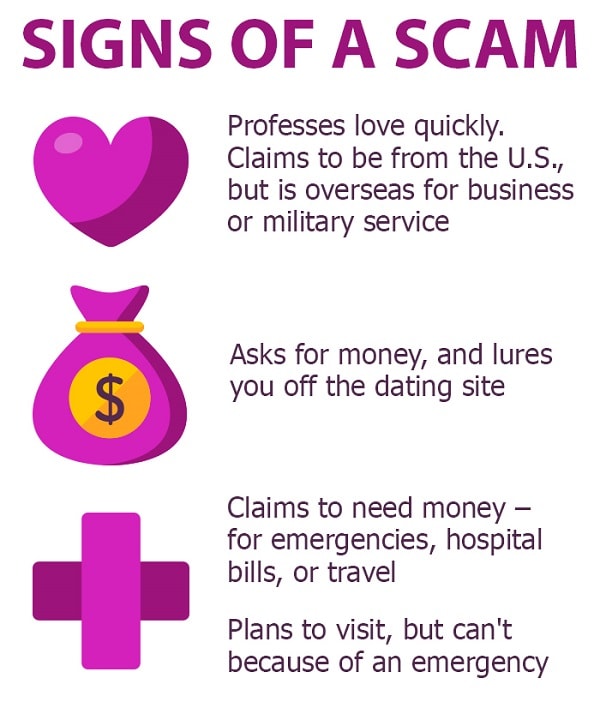 SIGNS OF A SCAM

Professes love quickly. Claims to be from the U.S., but is overseas for business or military service

$

Asks for money, and lures you off the dating site

Claims to need money – for emergencies, hospital bills, or travel

Plans to visit, but can't because of an emergency